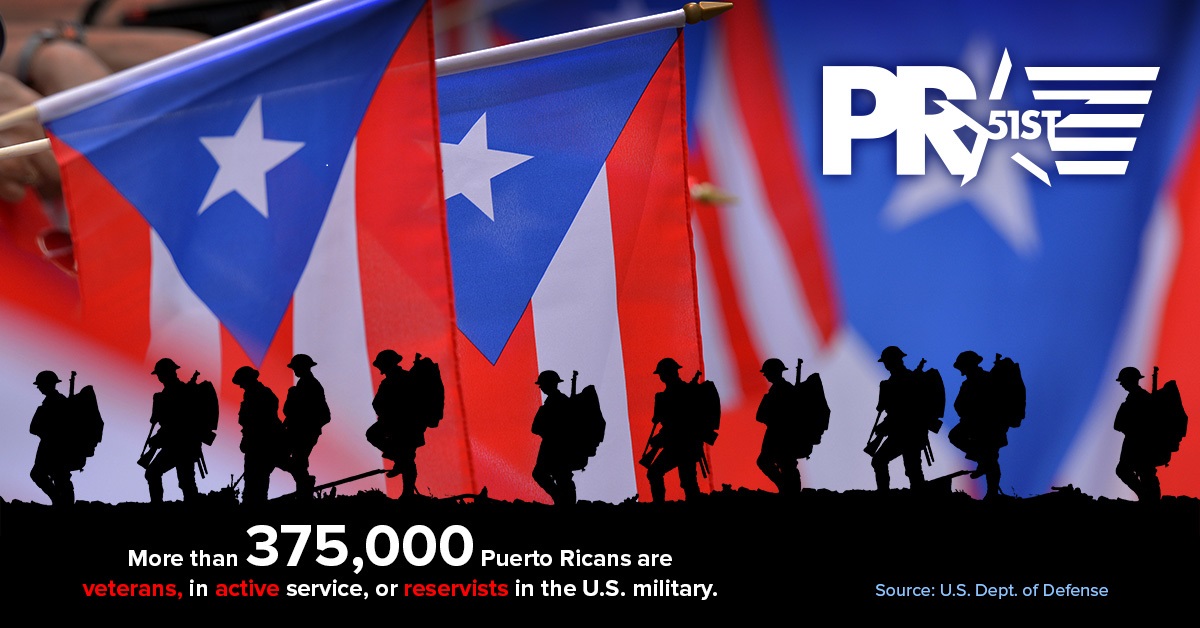 PR 51ST

More than 375,000 Puerto Ricans are veterans, in active service, or reservists in the U.S. military.

Source: U.S. Dept. of Defense