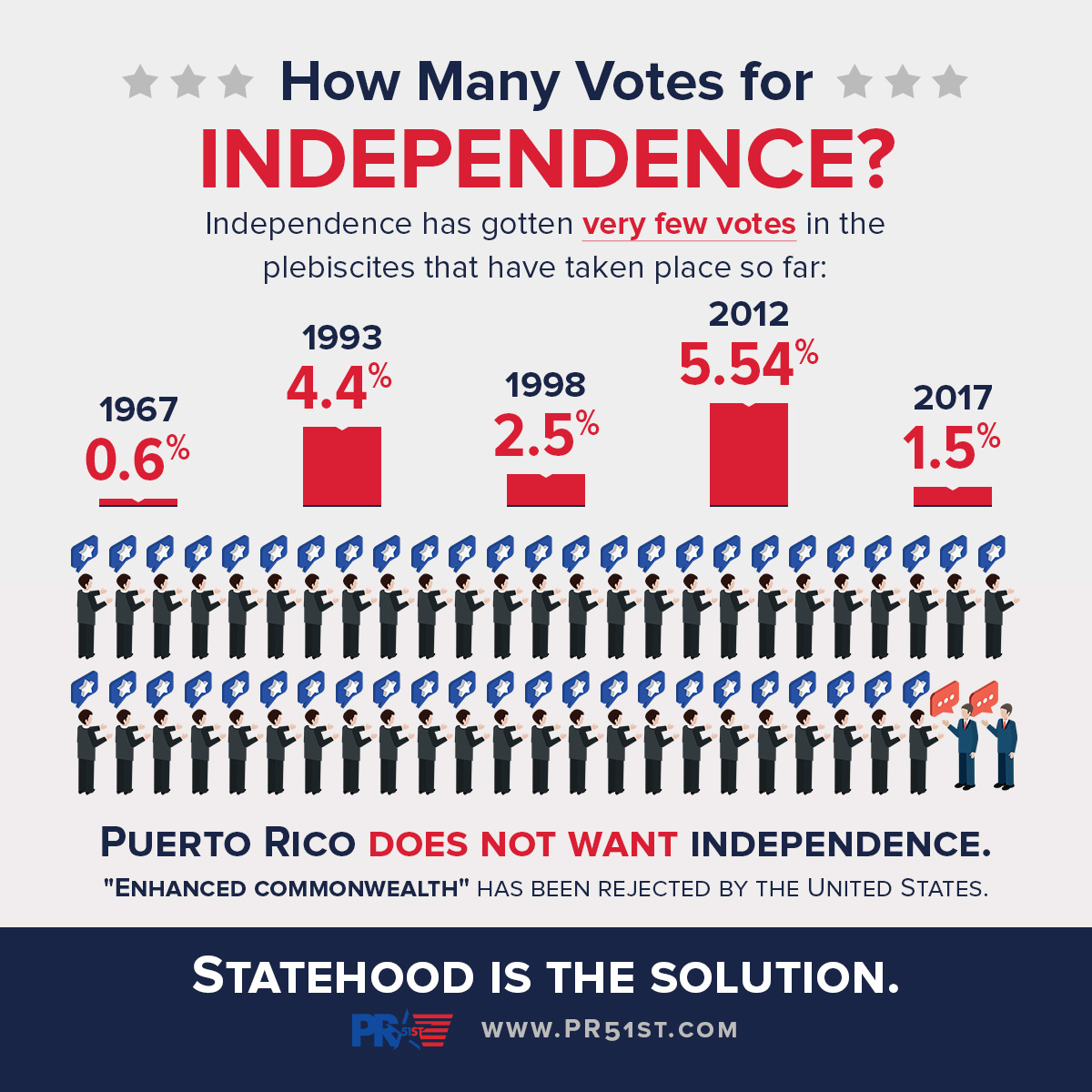 How Many Votes for INDEPENDENCE?

Independence has gotten very few votes in the plebiscites that have taken place so far:

1967 0.6%

1993 4.4%

1998 2.5%

2012 5.54%

2017 1.5%

PUERTO RICO DOES NOT WANT INDEPENDENCE.

"ENHANCED COMMONWEALTH" HAS BEEN REJECTED BY THE UNITED STATES.

STATEHOOD IS THE SOLUTION.

PR 51ST WWW.PR51ST.COM