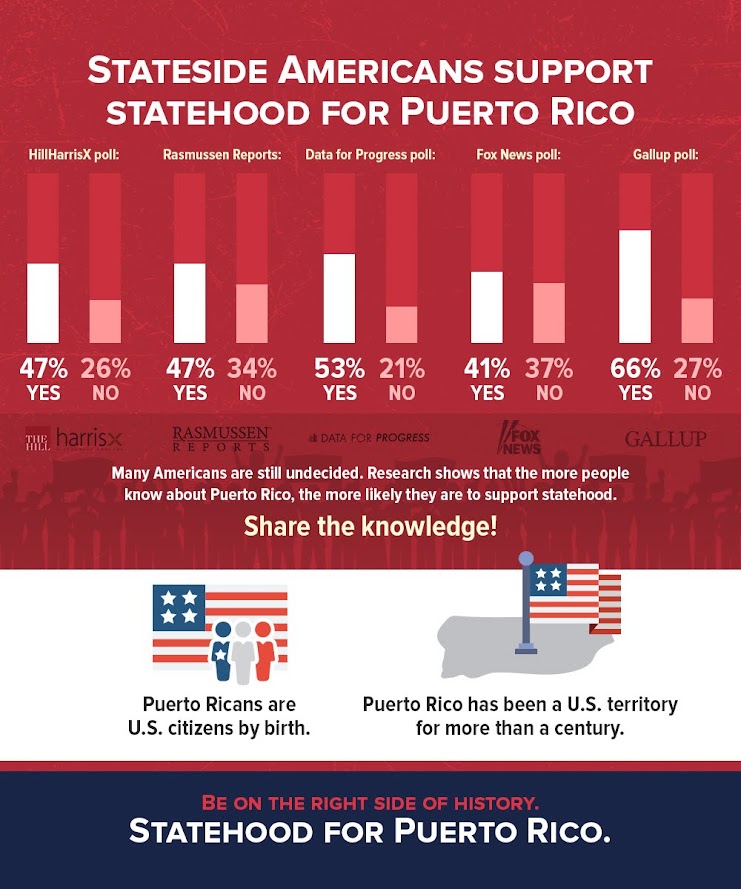 STATESIDE AMERICANS SUPPORT STATEHOOD FOR PUERTO RICO

HillHarrisX poll:

47% YES

26% NO

Rasmussen Reports:

47% YES

34% NO

Data for Progress poll:

53% YES

21% NO

Fox News poll:

41% YES

37% NO

Gallup poll:

66% YES

27% NO

THE HILL harrisX

RASMUSSEN REPORTS

DATA FOR PROGRESS

FOX NEWS

GALLUP

Many Americans are still undecided. Research shows that the more people know about Puerto Rico, the more likely they are to support statehood.

Share the knowledge!

Puerto Ricans are U.S. citizens by birth.

Puerto Rico has been a U.S. territory for more than a century.

BE ON THE RIGHT SIDE OF HISTORY.

STATEHOOD FOR PUERTO RICO.