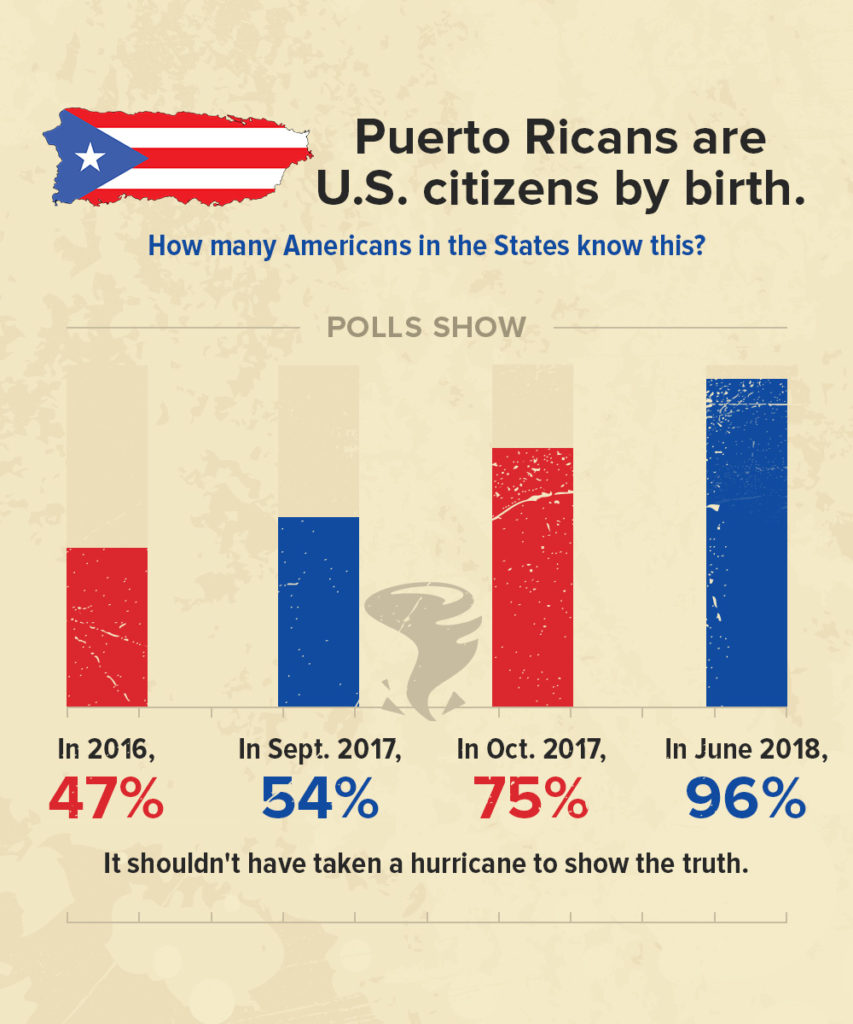 Puerto Ricans are U.S. citizens by birth.

How many Americans in the States know this?

POLLS SHOW

In 2016,
47%

In Sept. 2017,
54%

In Oct. 2017,
75%

In June 2018,
96%

It shouldn't have taken a hurricane to show the truth.