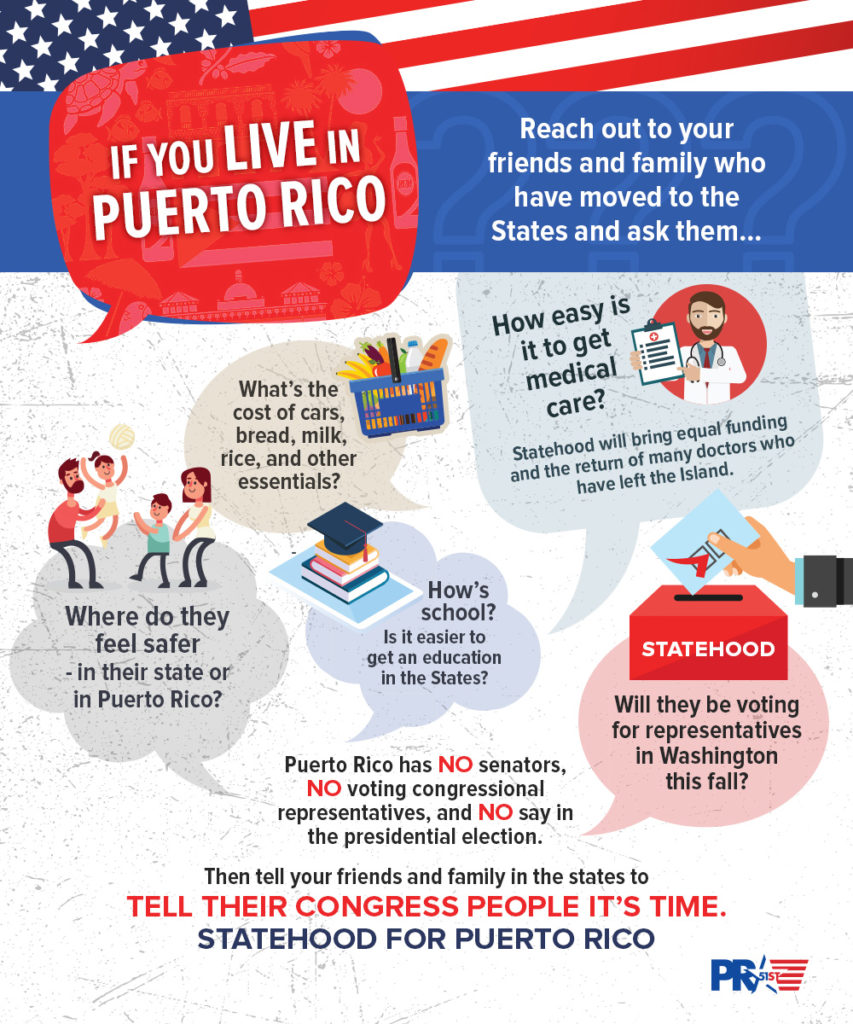 IF YOU LIVE IN PUERTO RICO

Reach out to your friends and family who have moved to the States and ask them...

How easy is it to get medical care?

Statehood will bring equal funding and the return of many doctors who have left the Island.

What's the cost of cars, bread, milk, rice, and other essentials?

Where do they feel safer - in their state or in Puerto Rico?

How's school?
Is it easier to get an education in the States?

STATEHOOD

Will they be voting for representatives in Washington this fall?

Puerto Rico has NO senators, NO voting congressional representatives, and NO say in the presidential election.

Then tell your friends and family in the states to
TELL THEIR CONGRESS PEOPLE IT'S TIME.
STATEHOOD FOR PUERTO RICO

PR 51ST